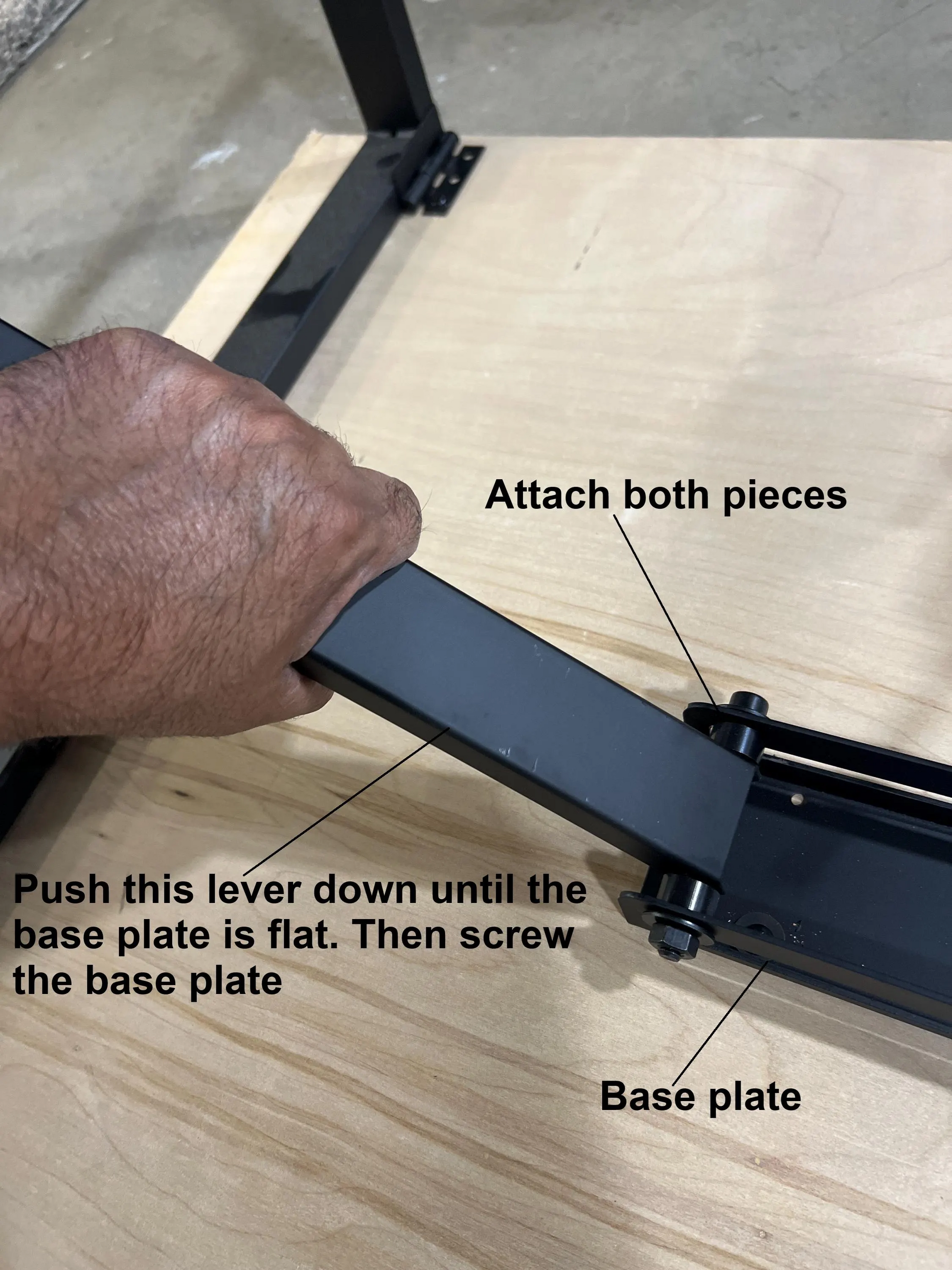 Attach both pieces

Push this lever down until the base plate is flat. Then screw the base plate

Base plate