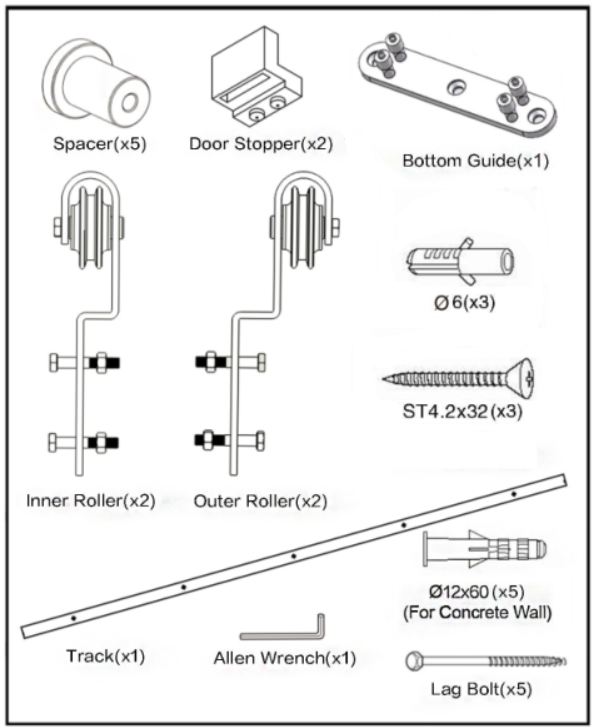 Spacer(x5)

Door Stopper(x2)

Bottom Guide(x1)

Ø 6(x3)

ST4.2x32 (x3)

Inner Roller(x2)

Outer Roller(x2)

Ø12x60 (x5)
(For Concrete Wall)

Track(x1)

Allen Wrench(x1)

Lag Bolt(x5)